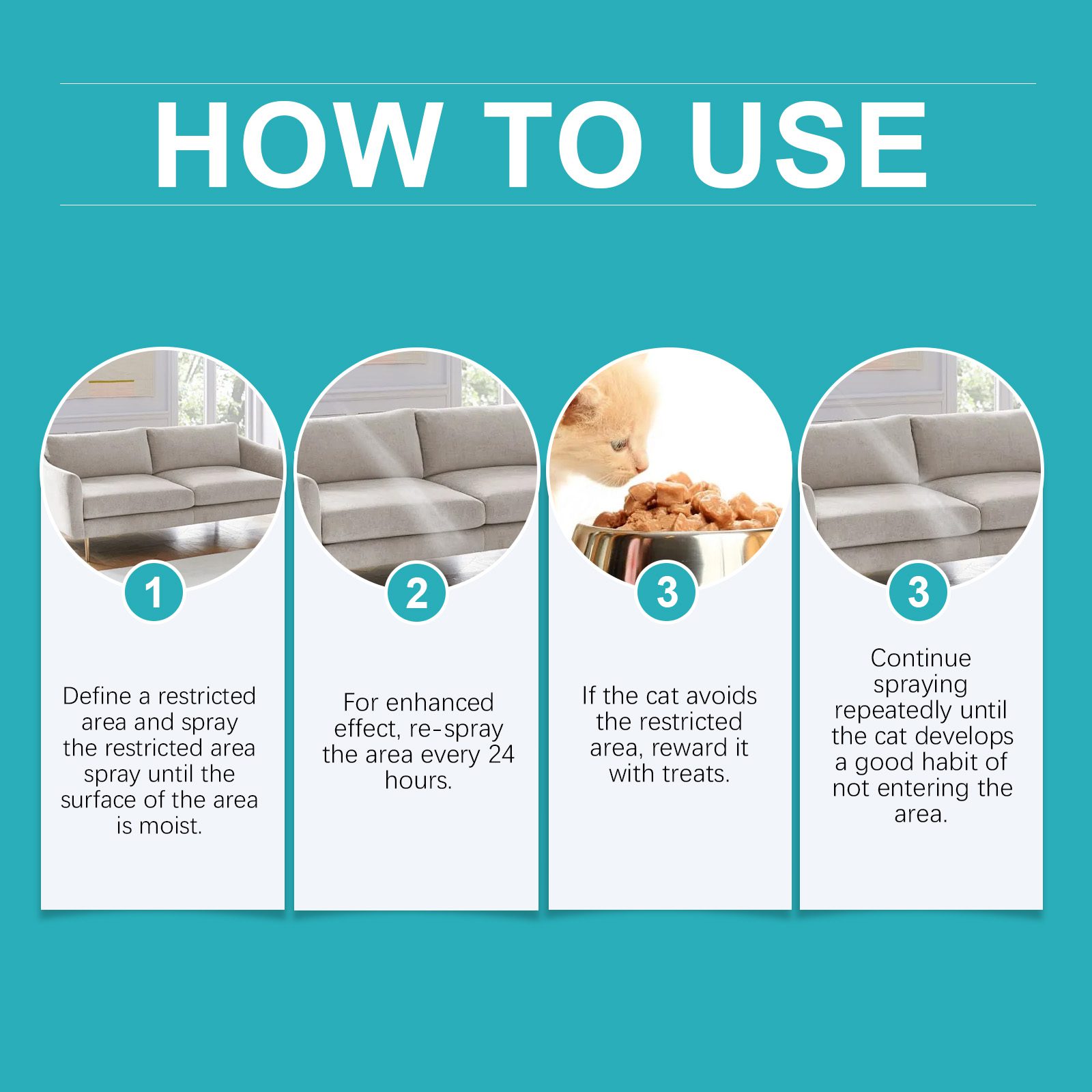 HOW TO USE

1

Define a restricted area and spray the restricted area spray until the surface of the area is moist.

2

For enhanced effect, re-spray the area every 24 hours.

3

If the cat avoids the restricted area, reward it with treats.

3

Continue spraying repeatedly until the cat develops a good habit of not entering the area.