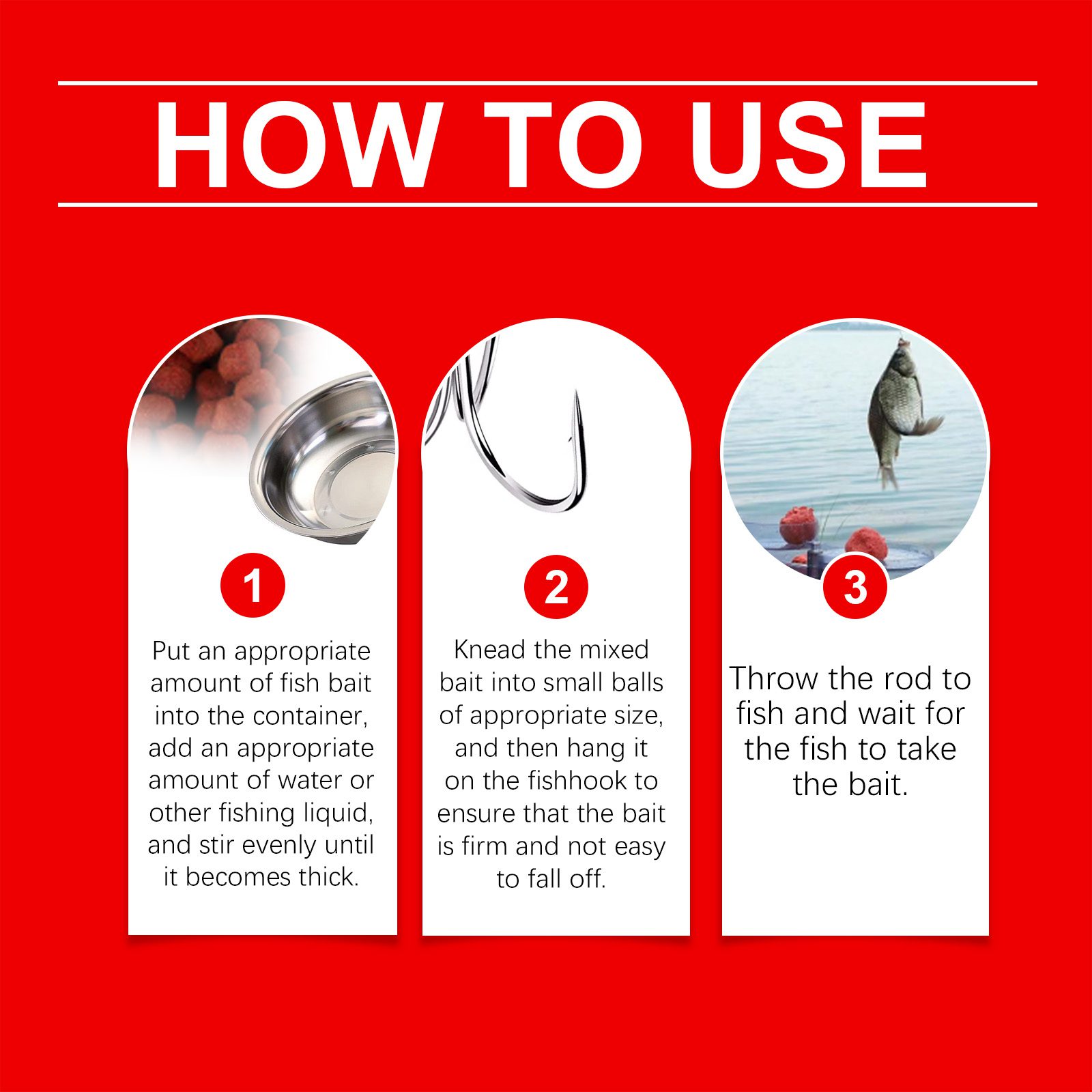 HOW TO USE

1

Put an appropriate amount of fish bait into the container, add an appropriate amount of water or other fishing liquid, and stir evenly until it becomes thick.

2

Knead the mixed bait into small balls of appropriate size, and then hang it on the fishhook to ensure that the bait is firm and not easy to fall off.

3

Throw the rod to fish and wait for the fish to take the bait.